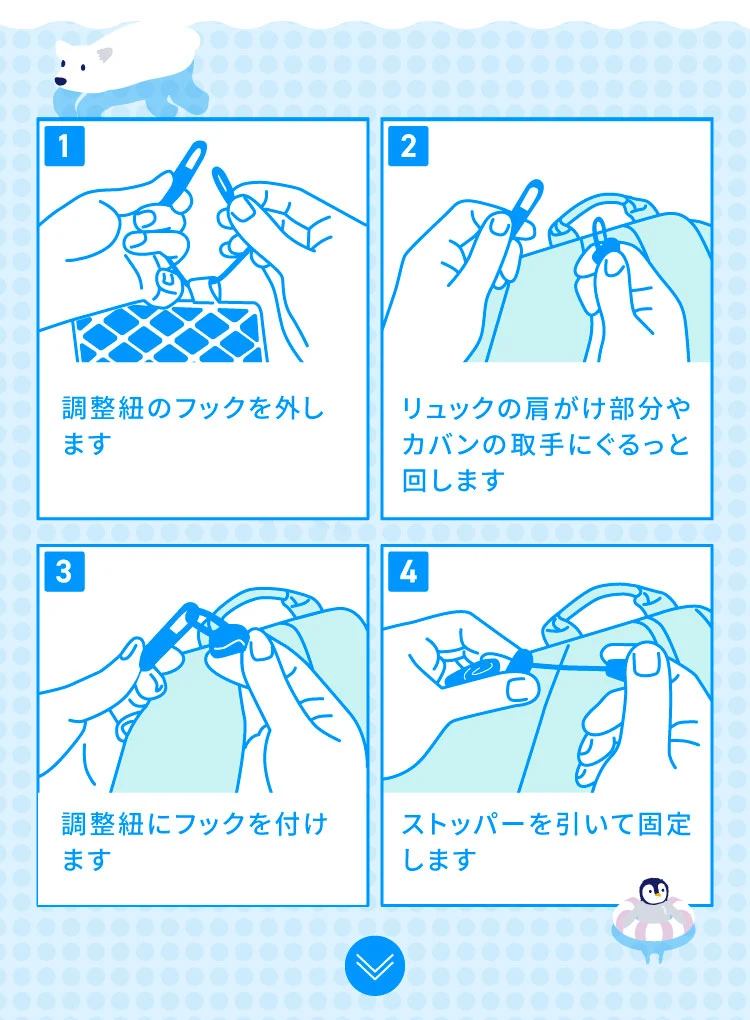 1

調整紐のフックを外します

2

リュックの肩がけ部分やカバンの取手にぐるっと回します

3

調整紐にフックを付けます

4

ストッパーを引いて固定します