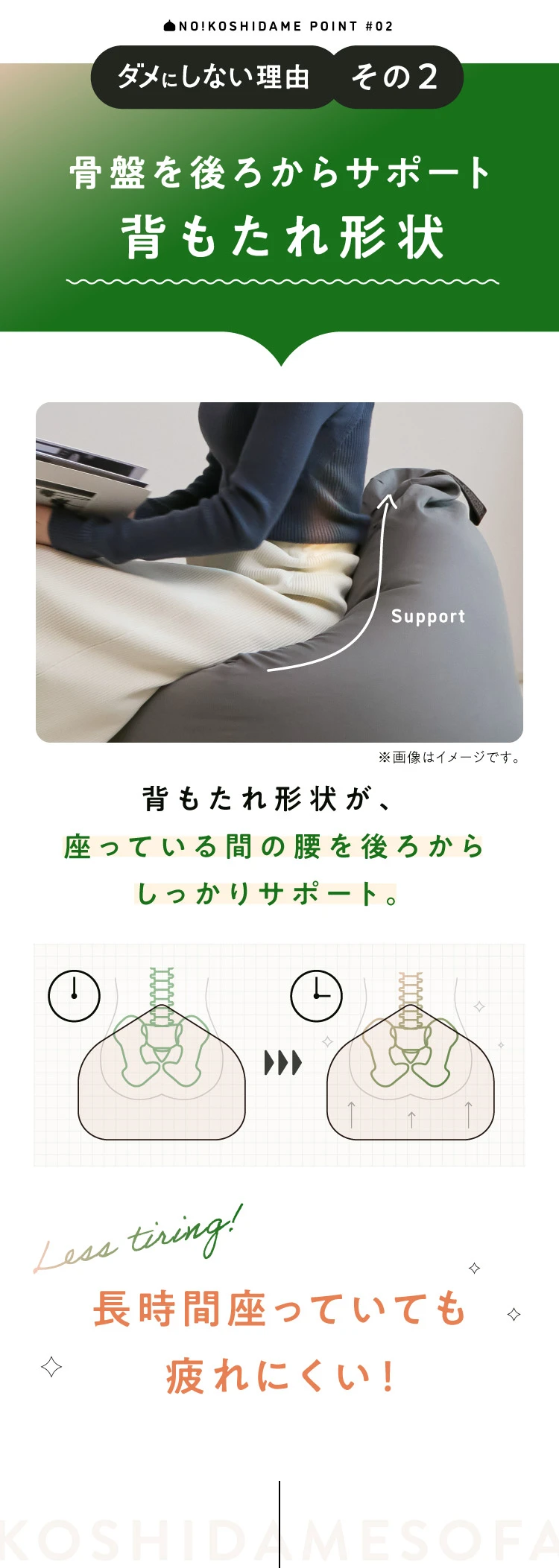 NO!KOSHIDAME POINT #02

ダメにしない理由 その2

骨盤を後ろからサポート
背もたれ形状

Support

※画像はイメージです。

背もたれ形状が、
座っている間の腰を後ろから
しっかりサポート。

Less tiring!

長時間座っていても
疲れにくい!

KOSHIDAMESOFA