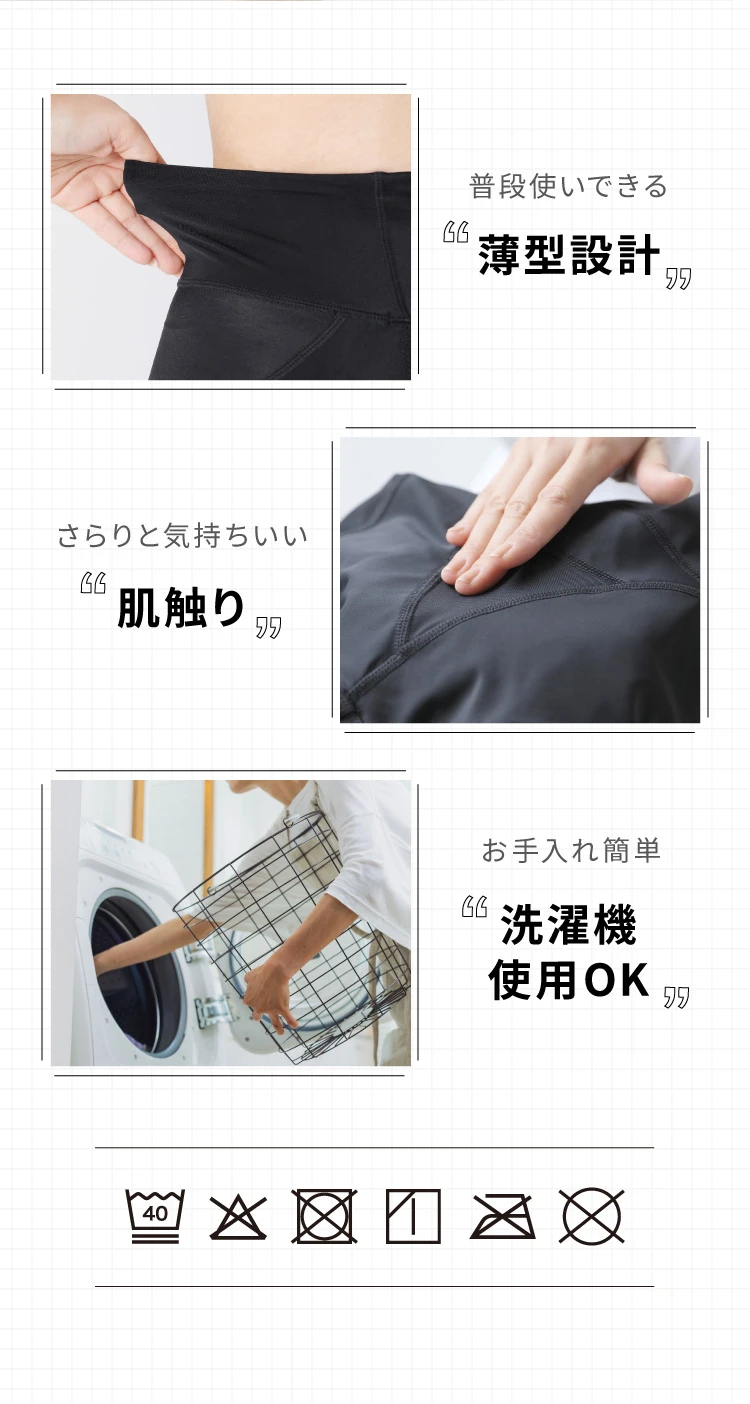 普段使いできる

“薄型設計”

さらりと気持ちいい

“肌触り”

お手入れ簡単

“洗濯機
使用OK”

40