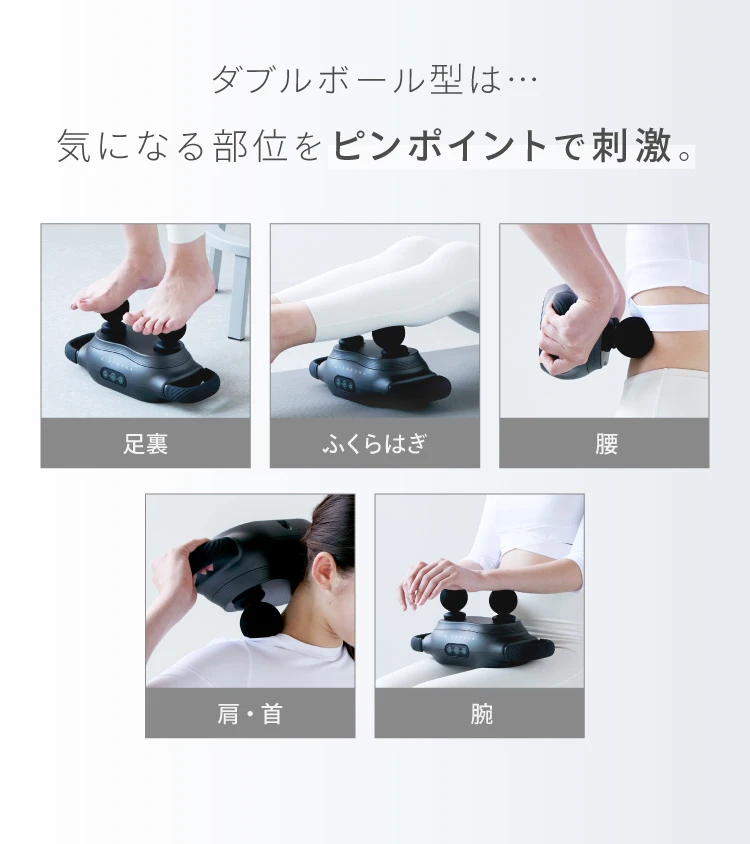 ダブルボール型は…

気になる部位をピンポイントで刺激。

足裏

ふくらはぎ

腰

肩・首

腕