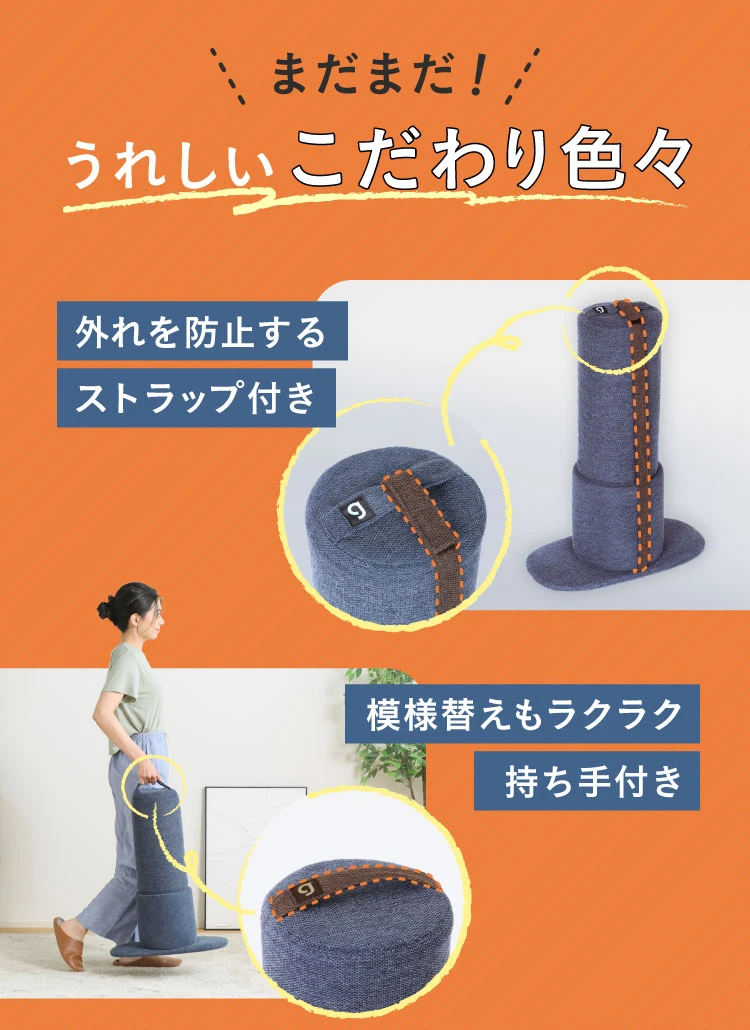 まだまだ！

うれしいこだわり色々

外れを防止する
ストラップ付き

模様替えもラクラク
持ち手付き