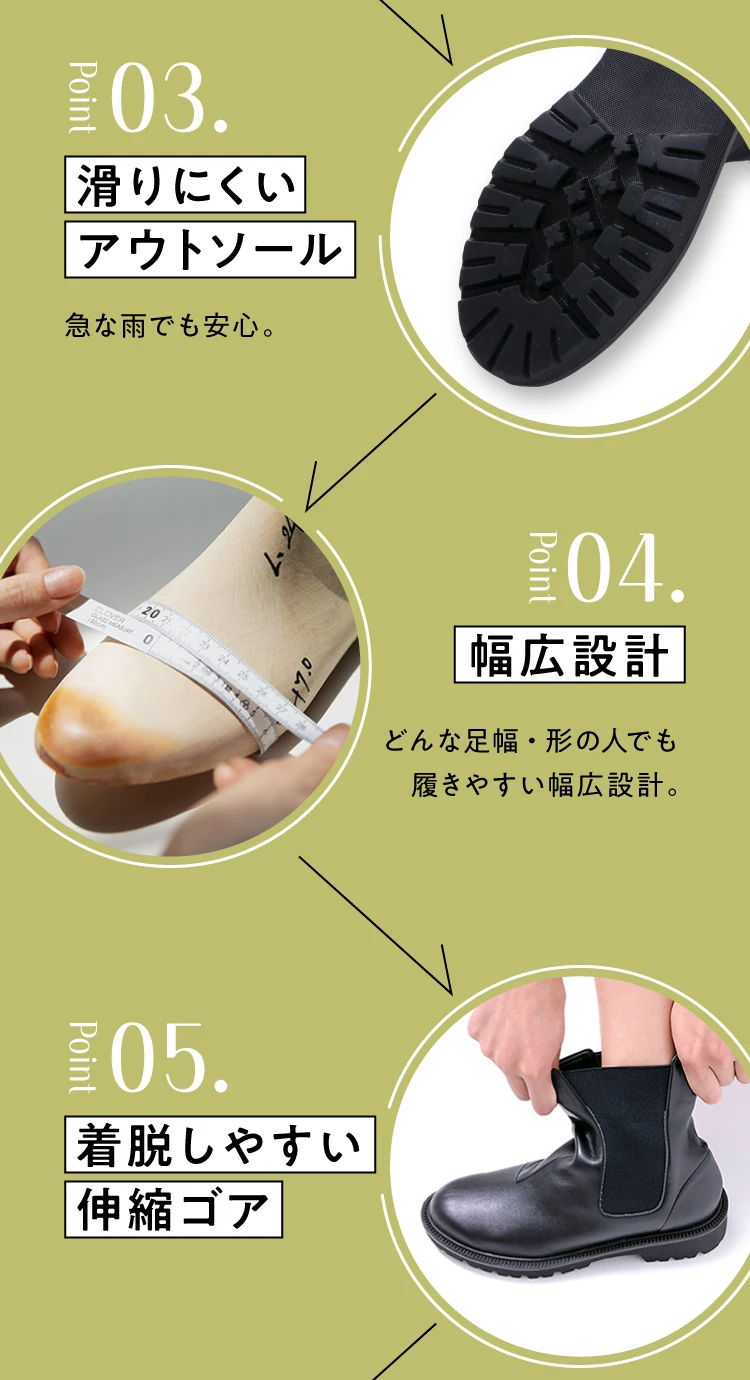 Point 03.

滑りにくい
アウトソール

急な雨でも安心。

Point 04.

幅広設計

どんな足幅・形の人でも
履きやすい幅広設計。

Point 05.

着脱しやすい
伸縮ゴア