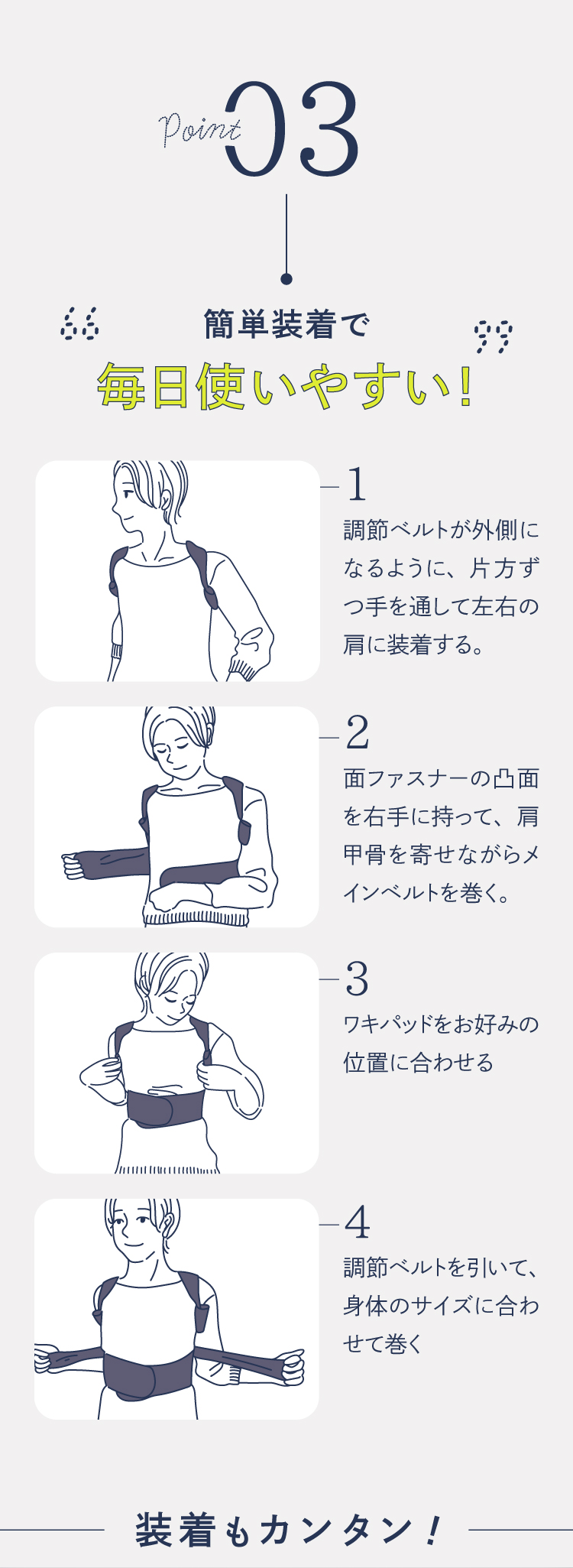 Point 03

簡単装着で
毎日使いやすい!

1
調節ベルトが外側になるように、片方ずつ手を通して左右の肩に装着する。

2
面ファスナーの凸面を右手に持って、肩甲骨を寄せながらメインベルトを巻く。

3
ワキパッドをお好みの位置に合わせる

4
調節ベルトを引いて、身体のサイズに合わせて巻く

装着もカンタン!