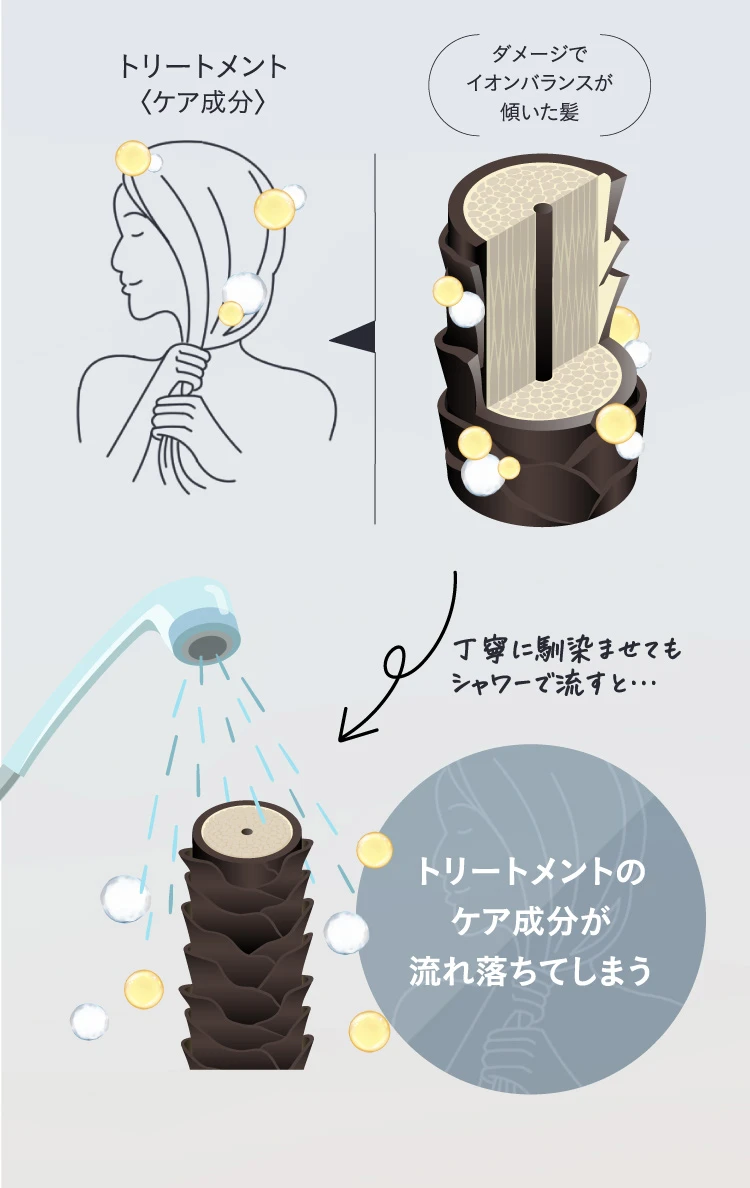 トリートメント
〈ケア成分〉

ダメージで
イオンバランスが
傾いた髪

丁寧に馴染ませても
シャワーで流すと…

トリートメントの
ケア成分が
流れ落ちてしまう